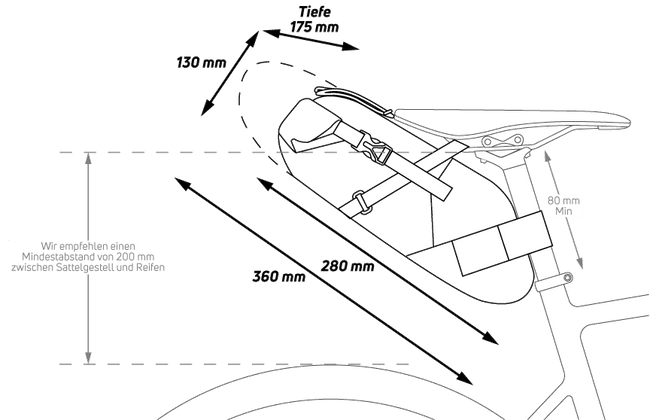 Tiefe
175 mm

130 mm

80 mm
Min

Wir empfehlen einen Mindestabstand von 200 mm zwischen Sattelgestell und Reifen

280 mm

360 mm